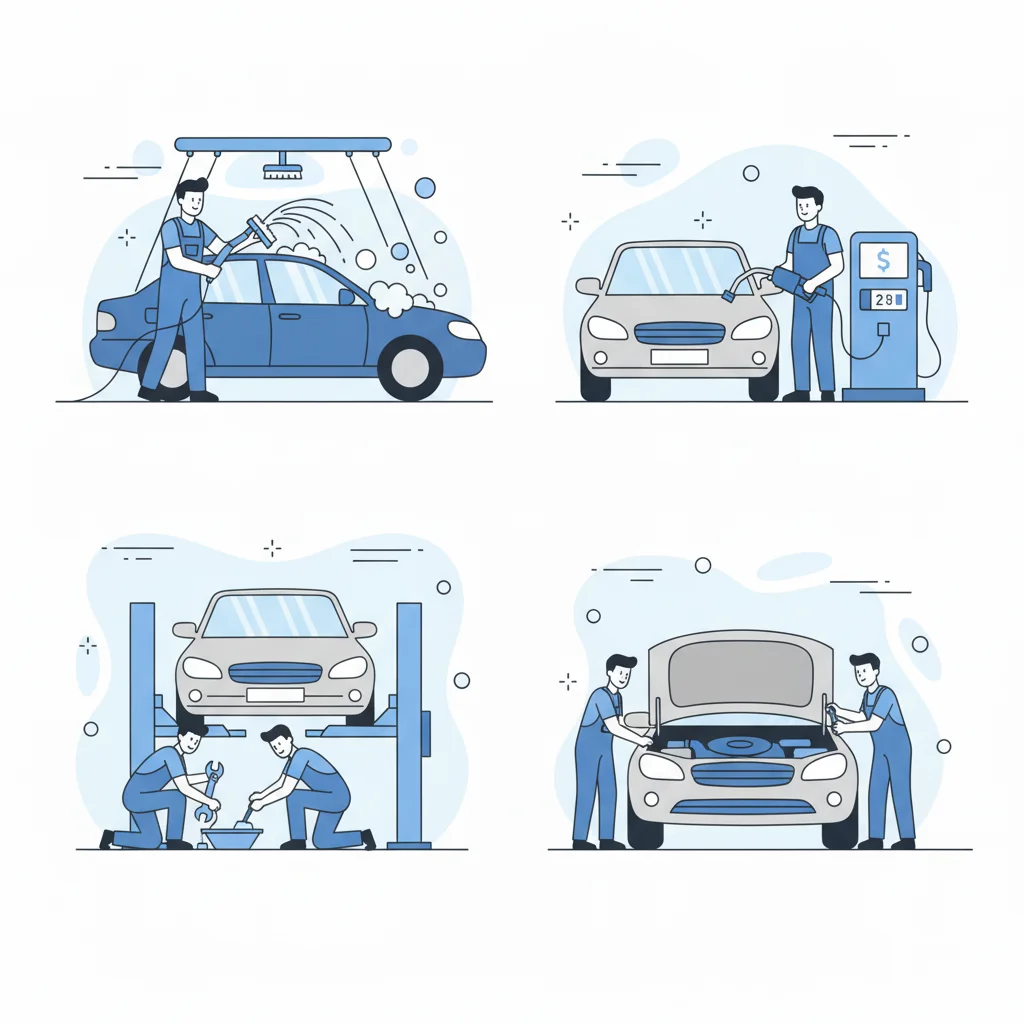 $

28